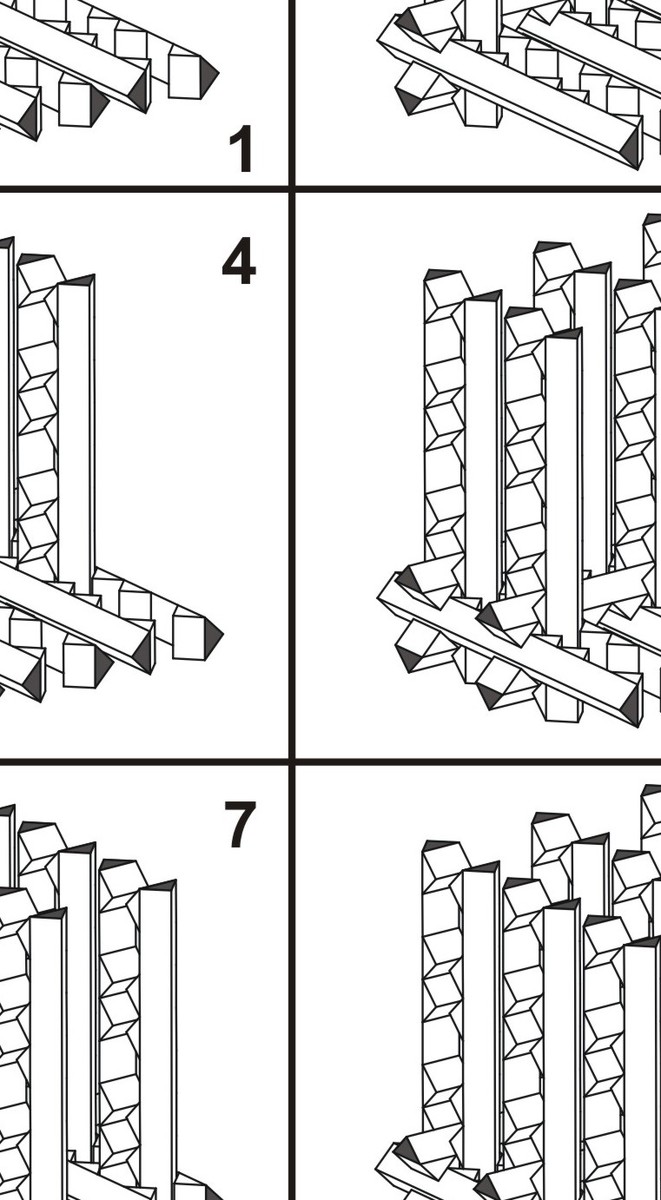 1

4

7